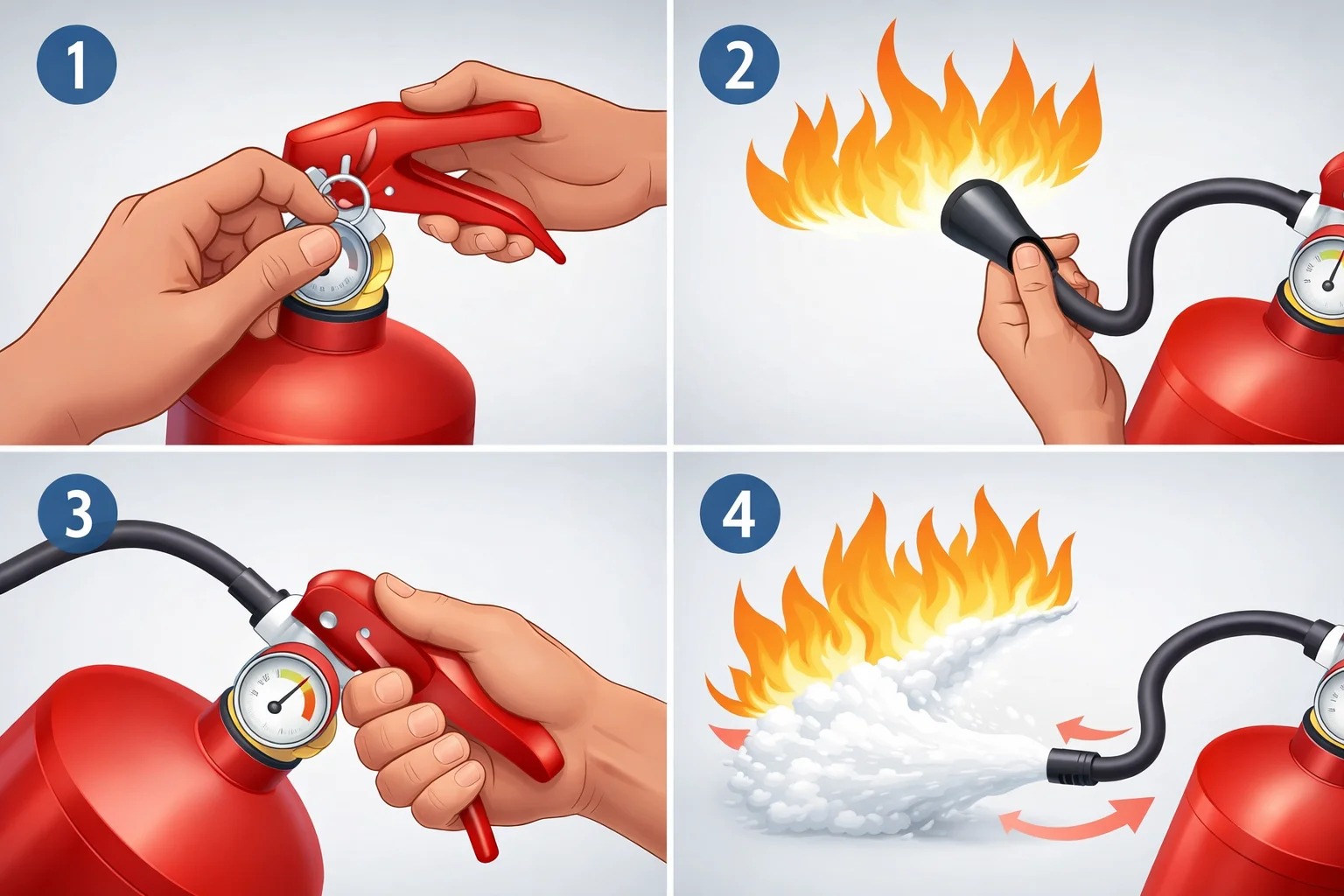 1

2

3

4